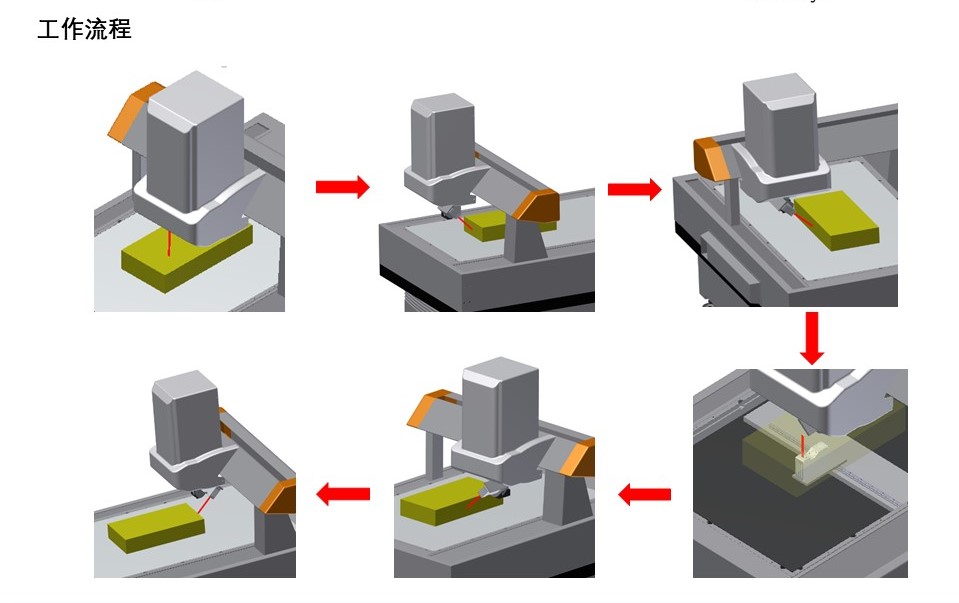 工作流程